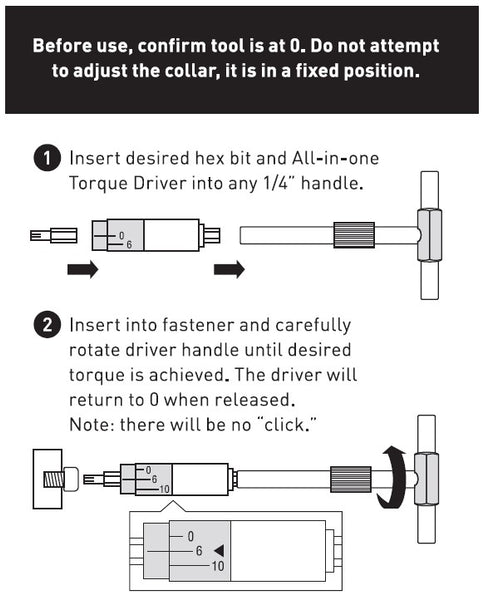 Before use, confirm tool is at 0. Do not attempt to adjust the collar, it is in a fixed position.

1 Insert desired hex bit and All-in-one Torque Driver into any 1/4" handle.

0
6

2 Insert into fastener and carefully rotate driver handle until desired torque is achieved. The driver will return to 0 when released.
Note: there will be no "click."

0
6
10

0
6
10